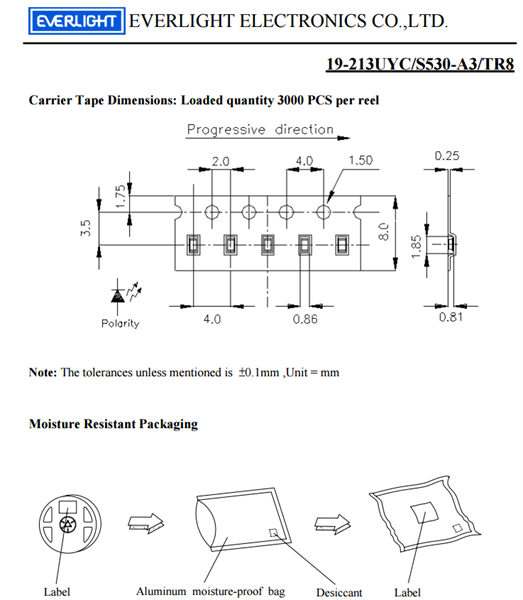 EVERLIGHT EVERLIGHT ELECTRONICS CO.,LTD.

19-213UYC/S530-A3/TR8

Carrier Tape Dimensions: Loaded quantity 3000 PCS per reel

Progressive direction

2.0

4.0

1.50

0.25

1.75

3.5

8.0

1.85

Polarity

4.0

0.86

0.81

Note: The tolerances unless mentioned is ±0.1mm ,Unit = mm

Moisture Resistant Packaging

Label

Aluminum moisture-proof bag

Desiccant

Label